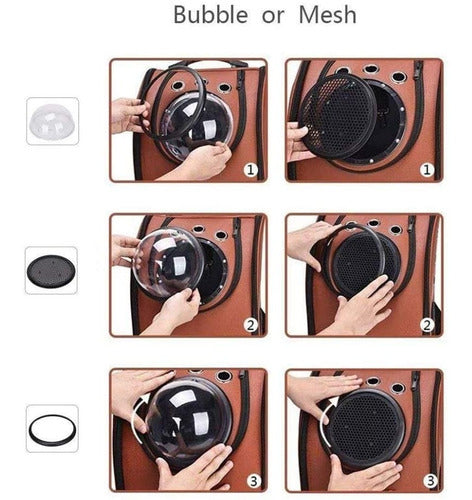 Bubble or Mesh

1

1

2

2

3

3