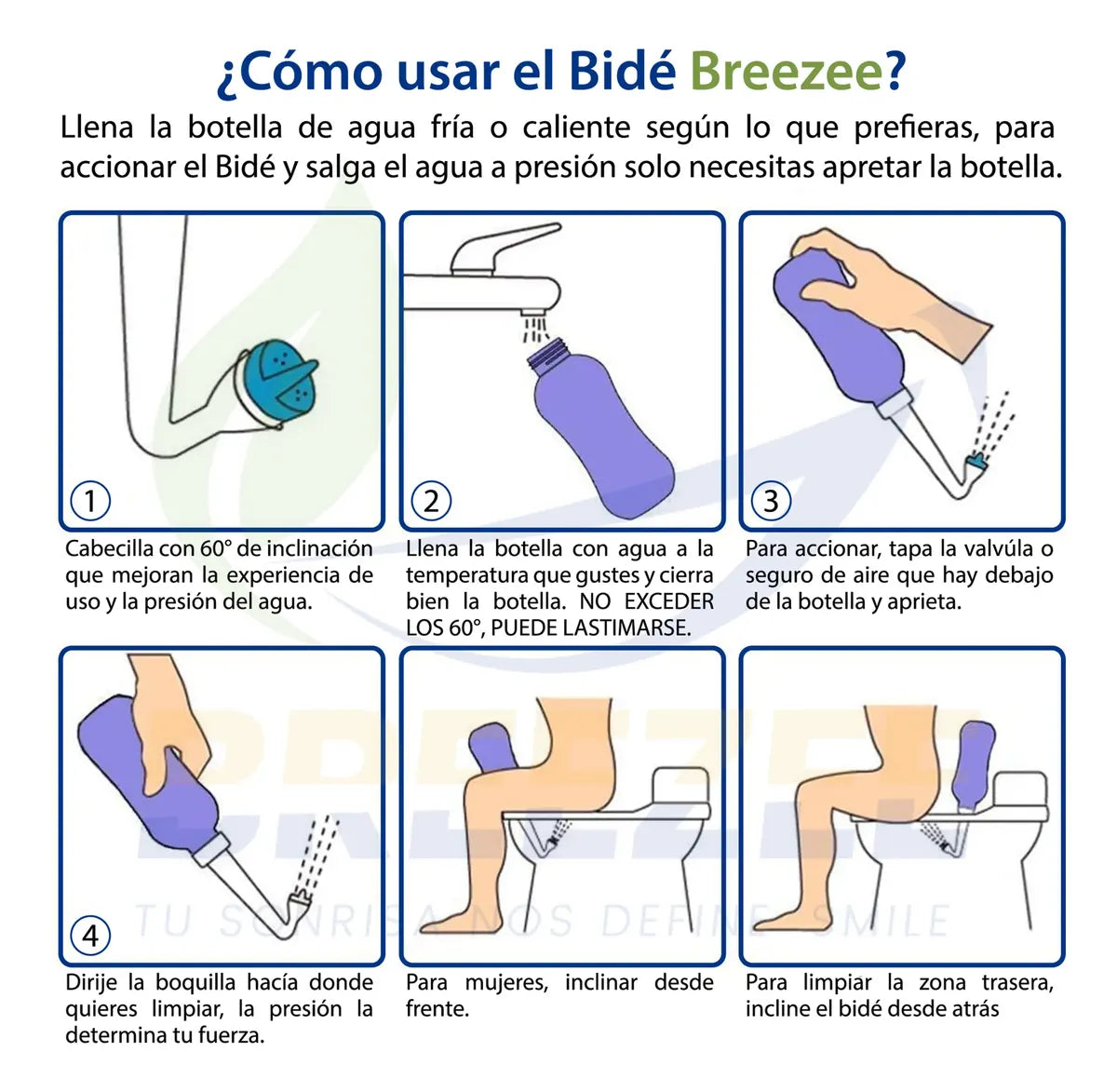 ¿Cómo usar el Bidé Breezee?

Llena la botella de agua fría o caliente según lo que prefieras, para accionar el Bidé y salga el agua a presión solo necesitas apretar la botella.

1
Cabecilla con 60° de inclinación que mejoran la experiencia de uso y la presión del agua.

2
Llena la botella con agua a la temperatura que gustes y cierra bien la botella. NO EXCEDER LOS 60°, PUEDE LASTIMARSE.

3
Para accionar, tapa la valvúla o seguro de aire que hay debajo de la botella y aprieta.

4
Dirije la boquilla hacía donde quieres limpiar, la presión la determina tu fuerza.

Para mujeres, inclinar desde frente.

Para limpiar la zona trasera, incline el bidé desde atrás

BREEZEE
TU SONRISA NOS DEFINE SMILE